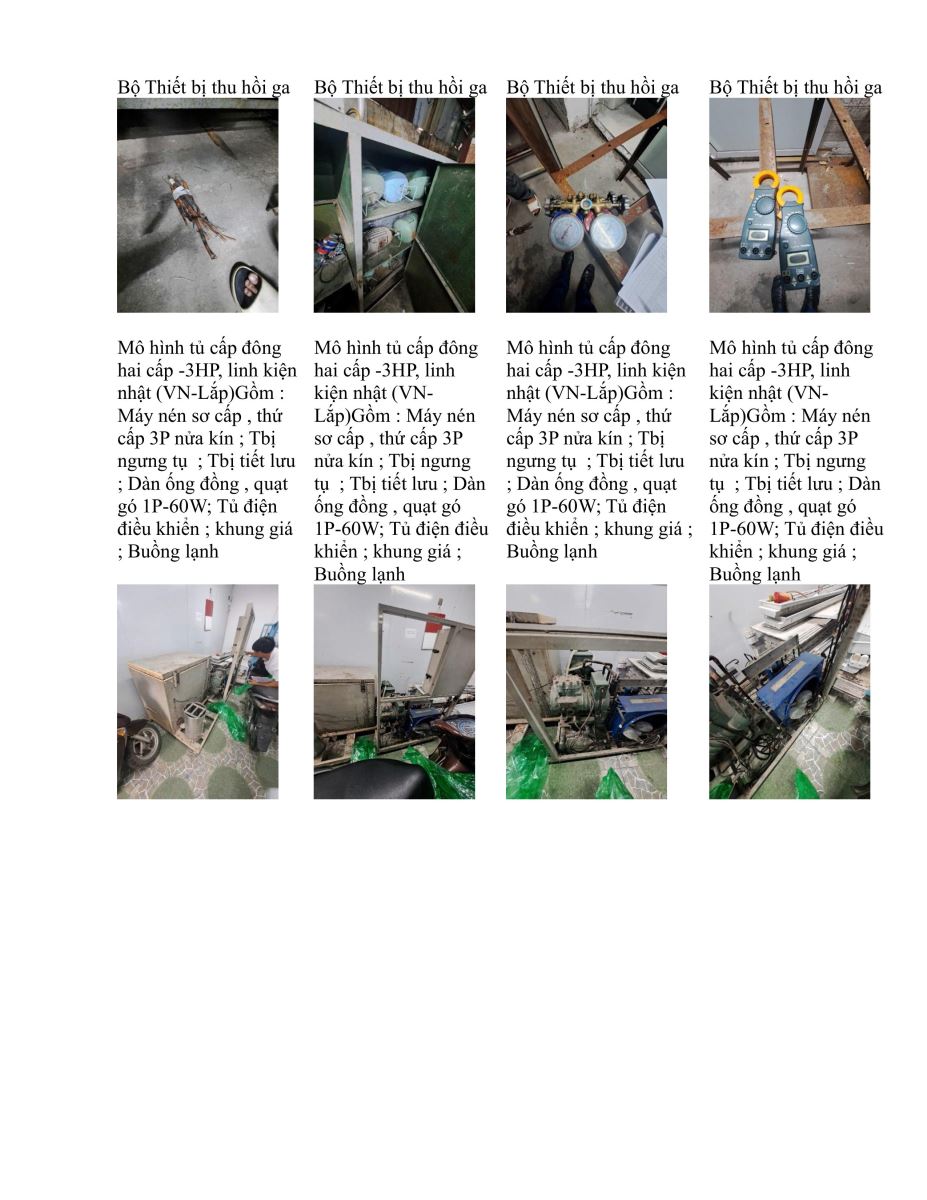 Bộ Thiết bị thu hồi ga

Bộ Thiết bị thu hồi ga

Bộ Thiết bị thu hồi ga

Bộ Thiết bị thu hồi ga

Mô hình tủ cấp đông hai cấp -3HP, linh kiện nhật (VN-Lắp)Gồm : Máy nén sơ cấp , thứ cấp 3P nửa kín ; Tbị ngưng tụ ; Tbị tiết lưu ; Dàn ống đồng , quạt gó 1P-60W; Tủ điện điều khiển ; khung giá ; Buồng lạnh

Mô hình tủ cấp đông hai cấp -3HP, linh kiện nhật (VN-Lắp)Gồm : Máy nén sơ cấp , thứ cấp 3P nửa kín ; Tbị ngưng tụ ; Tbị tiết lưu ; Dàn ống đồng , quạt gó 1P-60W; Tủ điện điều khiển ; khung giá ; Buồng lạnh

Mô hình tủ cấp đông hai cấp -3HP, linh kiện nhật (VN-Lắp)Gồm : Máy nén sơ cấp , thứ cấp 3P nửa kín ; Tbị ngưng tụ ; Tbị tiết lưu ; Dàn ống đồng , quạt gó 1P-60W; Tủ điện điều khiển ; khung giá ; Buồng lạnh

Mô hình tủ cấp đông hai cấp -3HP, linh kiện nhật (VN-Lắp)Gồm : Máy nén sơ cấp , thứ cấp 3P nửa kín ; Tbị ngưng tụ ; Tbị tiết lưu ; Dàn ống đồng , quạt gó 1P-60W; Tủ điện điều khiển ; khung giá ; Buồng lạnh