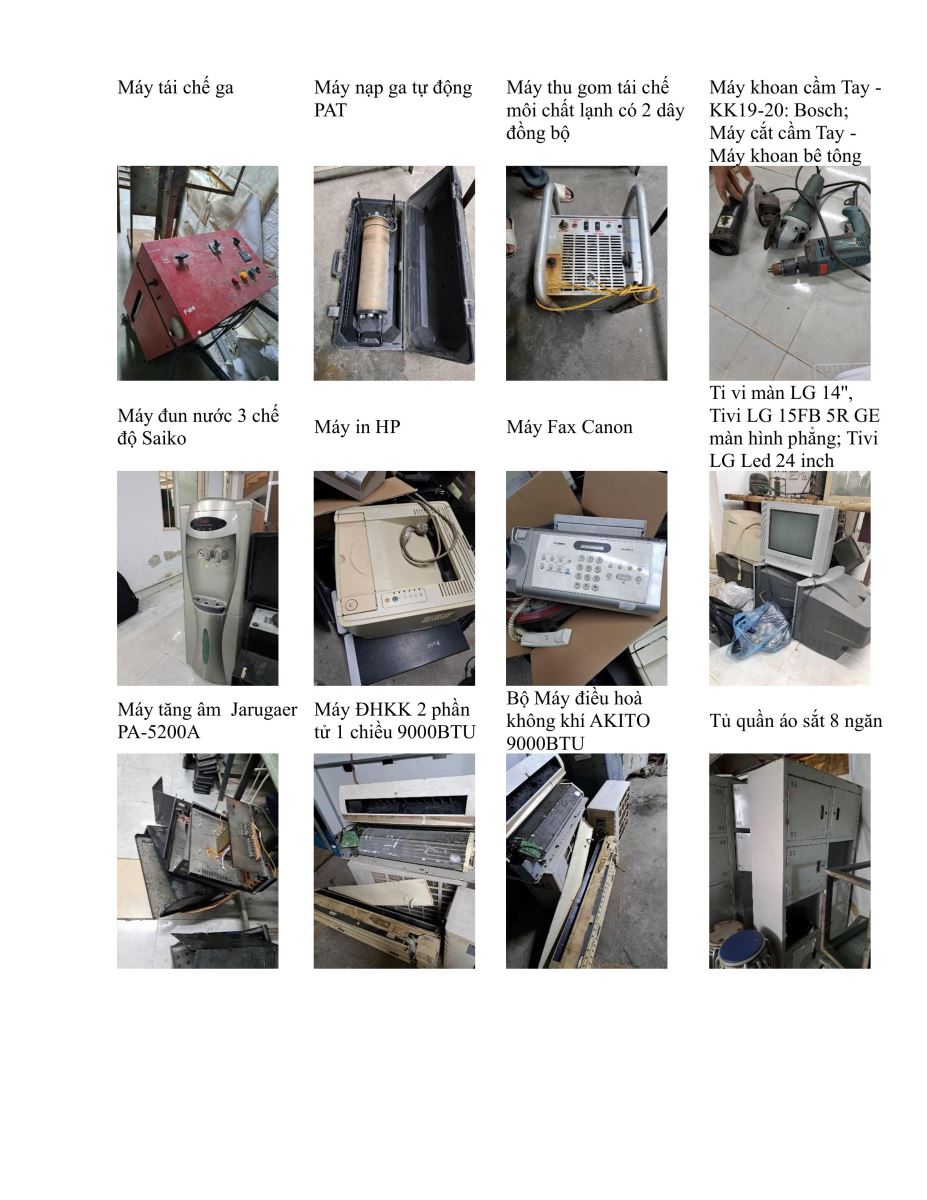 Máy tái chế ga

Máy nạp ga tự động PAT

Máy thu gom tái chế môi chất lạnh có 2 dây đồng bộ

Máy khoan cầm Tay - KK19-20: Bosch; Máy cắt cầm Tay - Máy khoan bê tông

Máy đun nước 3 chế độ Saiko

Máy in HP

Máy Fax Canon

Ti vi màn LG 14", Tivi LG 15FB 5R GE màn hình phẳng; Tivi LG Led 24 inch

Máy tăng âm Jarugaer PA-5200A

Máy ĐHKK 2 phần tử 1 chiều 9000BTU

Bộ Máy điều hoà không khí AKITO 9000BTU

Tủ quần áo sắt 8 ngăn