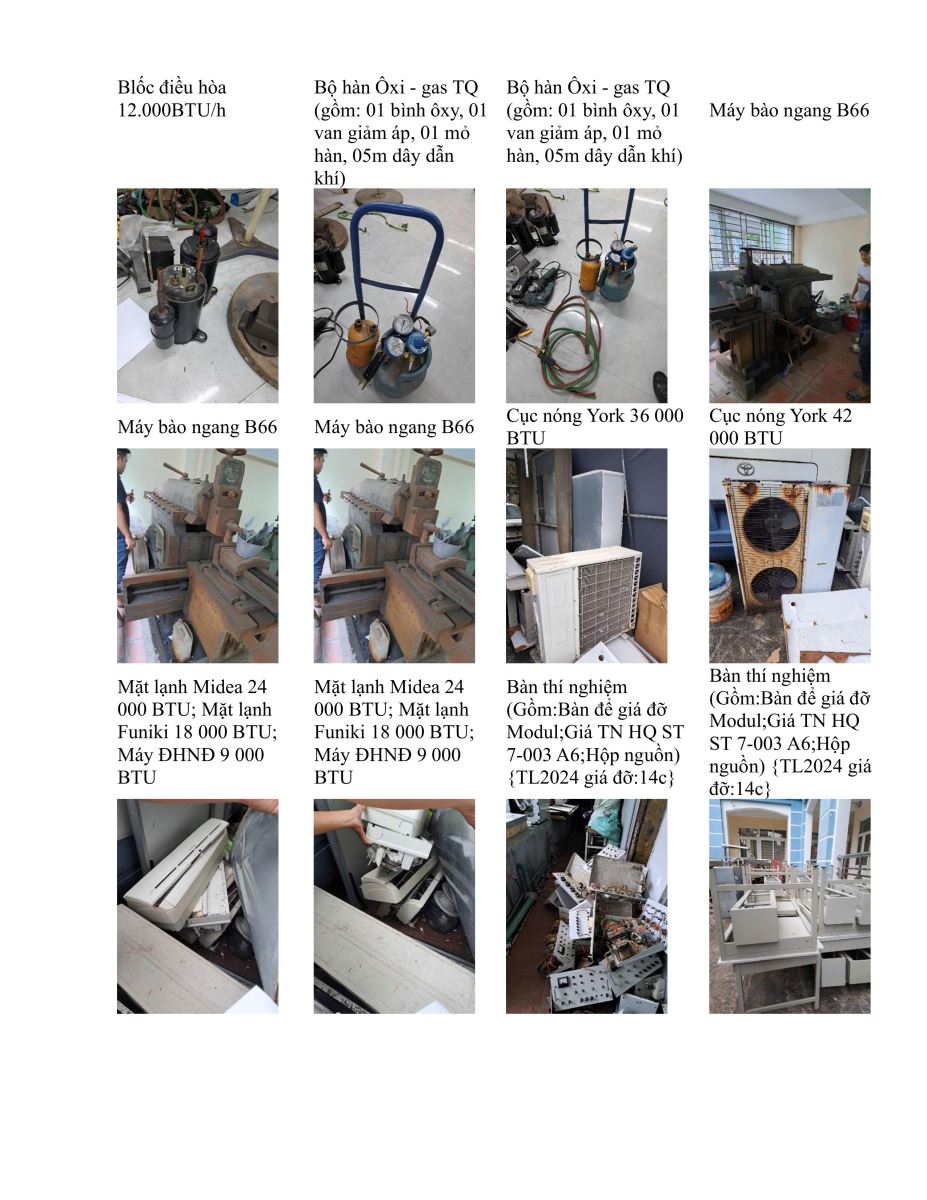 Blốc điều hòa 12.000BTU/h

Bộ hàn Ôxi - gas TQ (gồm: 01 bình ôxy, 01 van giảm áp, 01 mỏ hàn, 05m dây dẫn khí)

Bộ hàn Ôxi - gas TQ (gồm: 01 bình ôxy, 01 van giảm áp, 01 mỏ hàn, 05m dây dẫn khí)

Máy bào ngang B66

Máy bào ngang B66

Máy bào ngang B66

Cục nóng York 36 000 BTU

Cục nóng York 42 000 BTU

Mặt lạnh Midea 24 000 BTU; Mặt lạnh Funiki 18 000 BTU; Máy ĐHNĐ 9 000 BTU

Mặt lạnh Midea 24 000 BTU; Mặt lạnh Funiki 18 000 BTU; Máy ĐHNĐ 9 000 BTU

Bàn thí nghiệm (Gồm:Bàn để giá đỡ Modul;Giá TN HQ ST 7-003 A6;Hộp nguồn) {TL2024 giá đỡ:14c}

Bàn thí nghiệm (Gồm:Bàn để giá đỡ Modul;Giá TN HQ ST 7-003 A6;Hộp nguồn) {TL2024 giá đỡ:14c}